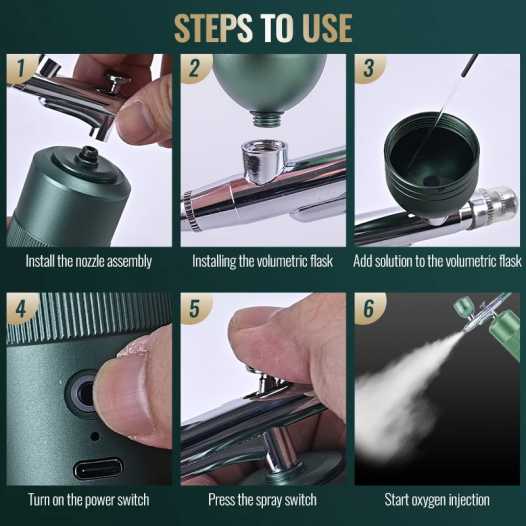 STEPS TO USE

1

Install the nozzle assembly

2

Installing the volumetric flask

3

Add solution to the volumetric flask

4

Turn on the power switch

5

Press the spray switch

6

Start oxygen injection